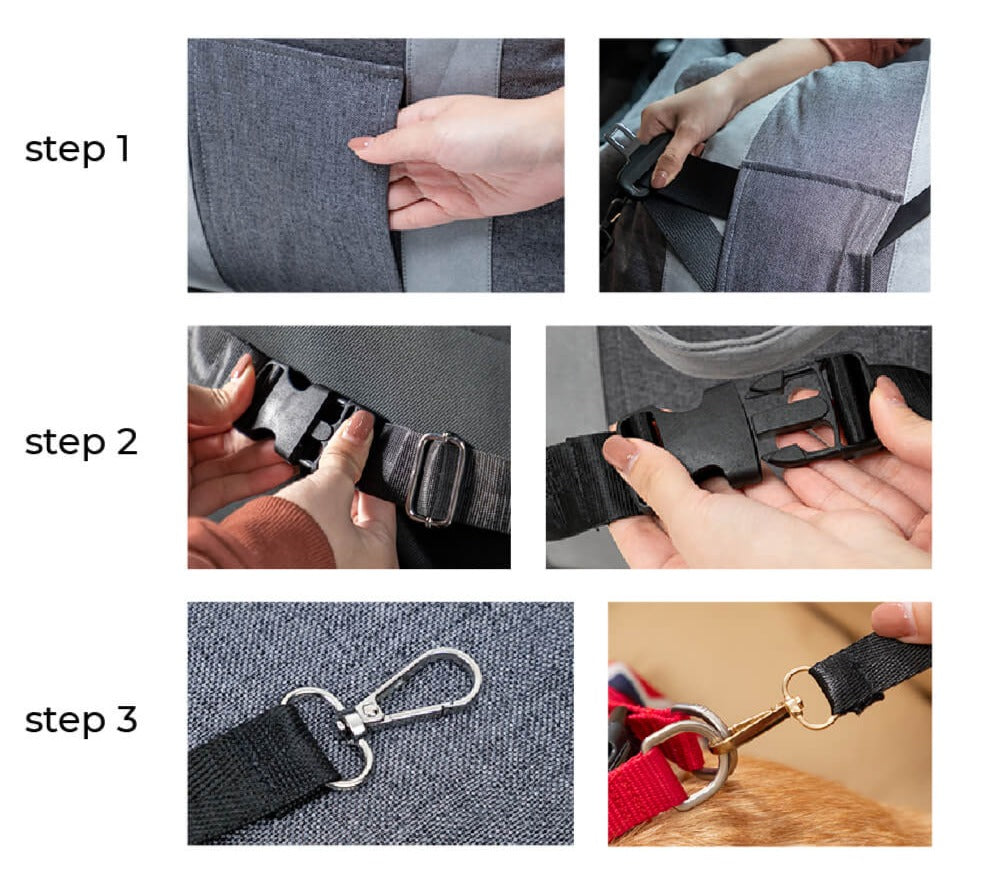 step 1

step 2

step 3