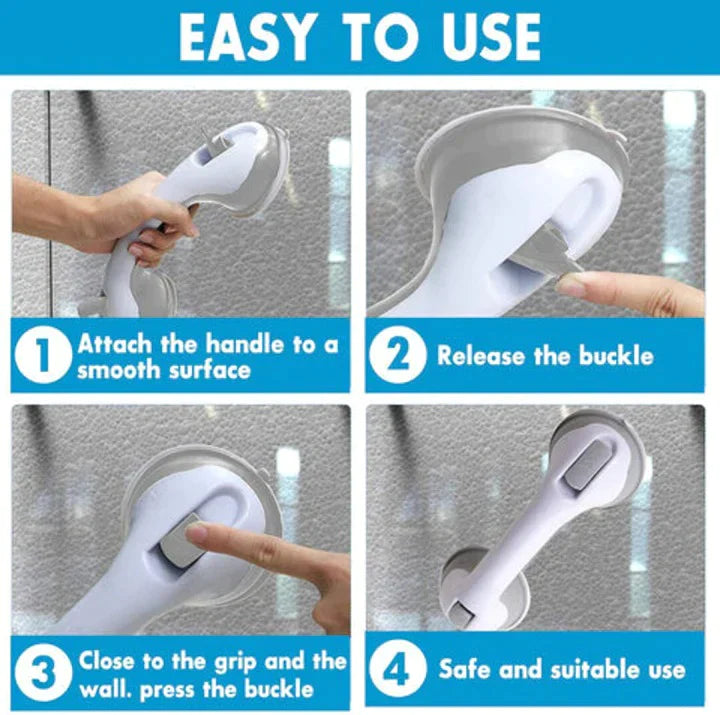 EASY TO USE

1 Attach the handle to a smooth surface

2 Release the buckle

3 Close to the grip and the wall. press the buckle

4 Safe and suitable use