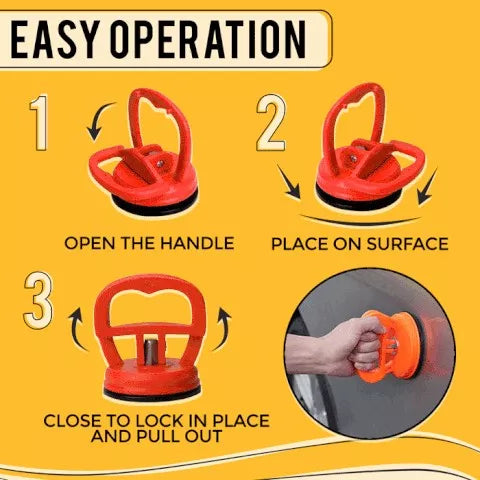 EASY OPERATION

1

OPEN THE HANDLE

2

PLACE ON SURFACE

3

CLOSE TO LOCK IN PLACE AND PULL OUT