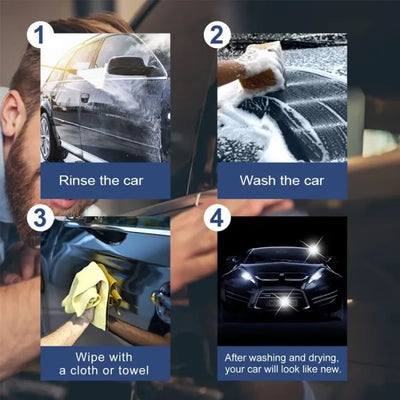 1

Rinse the car

2

Wash the car

3

Wipe with a cloth or towel

4

After washing and drying, your car will look like new.